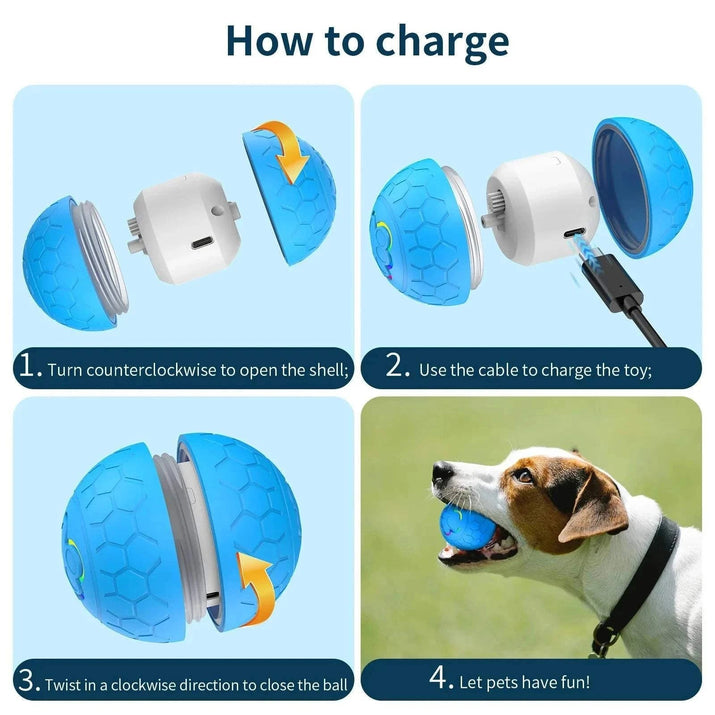 How to charge

1. Turn counterclockwise to open the shell;

2. Use the cable to charge the toy;

3. Twist in a clockwise direction to close the ball

4. Let pets have fun!