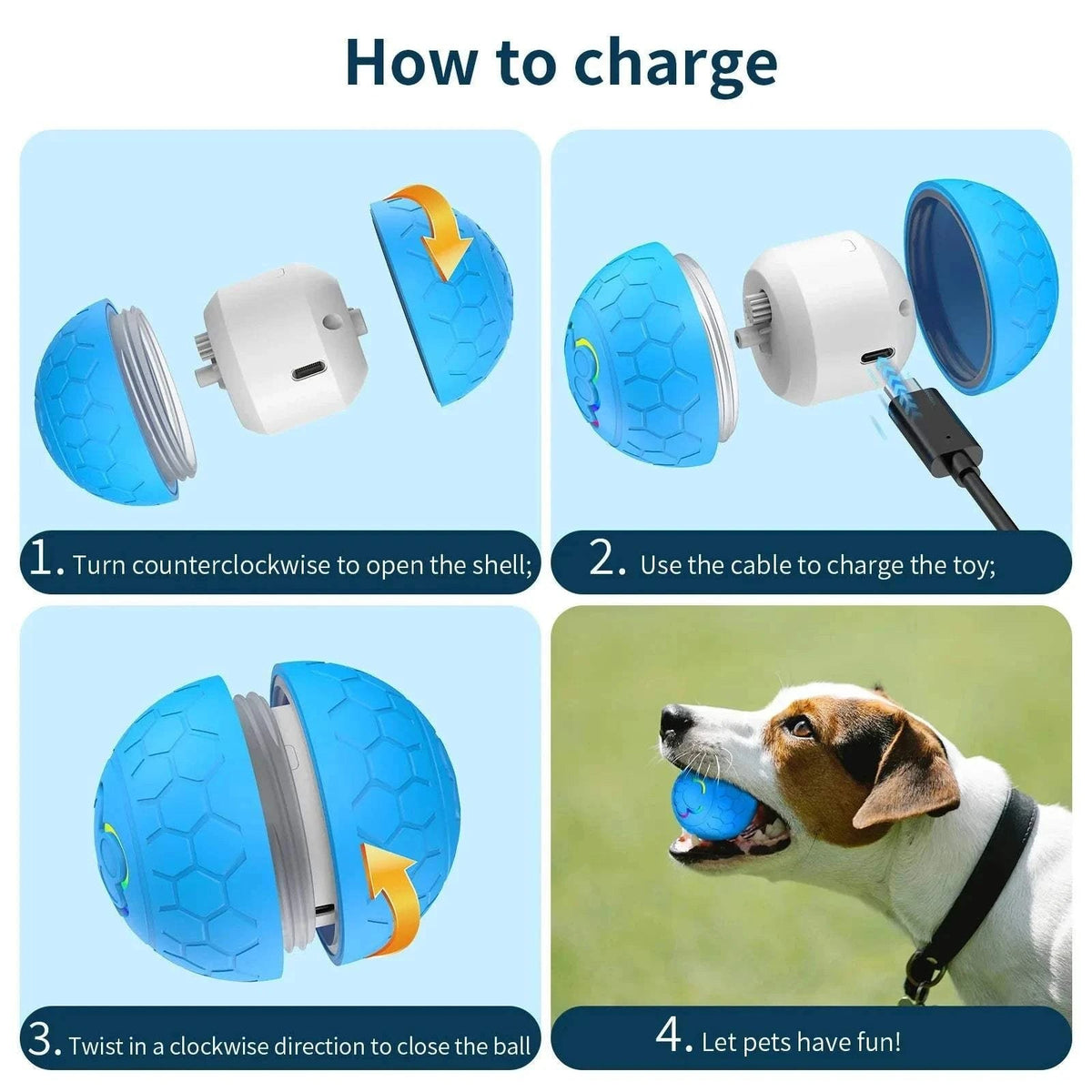 How to charge

1. Turn counterclockwise to open the shell;

2. Use the cable to charge the toy;

3. Twist in a clockwise direction to close the ball

4. Let pets have fun!